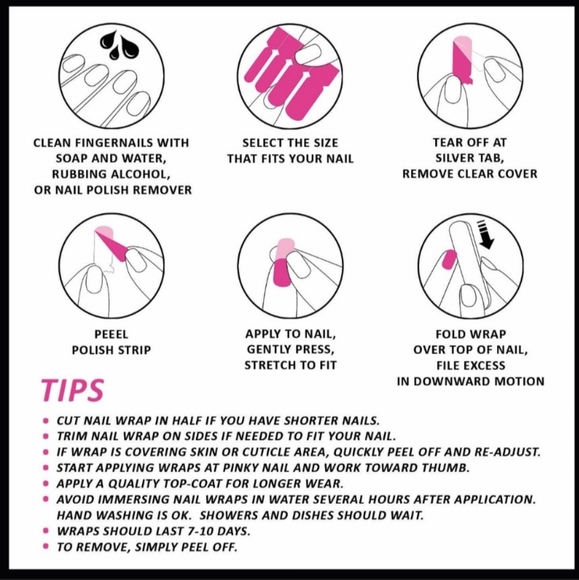 CLEAN FINGERNAILS WITH SOAP AND WATER, RUBBING ALCOHOL, OR NAIL POLISH REMOVER

SELECT THE SIZE THAT FITS YOUR NAIL

TEAR OFF AT SILVER TAB, REMOVE CLEAR COVER

PEEEL POLISH STRIP

APPLY TO NAIL, GENTLY PRESS, STRETCH TO FIT

FOLD WRAP OVER TOP OF NAIL, FILE EXCESS IN DOWNWARD MOTION

TIPS

• CUT NAIL WRAP IN HALF IF YOU HAVE SHORTER NAILS.
• TRIM NAIL WRAP ON SIDES IF NEEDED TO FIT YOUR NAIL.
• IF WRAP IS COVERING SKIN OR CUTICLE AREA, QUICKLY PEEL OFF AND RE-ADJUST.
• START APPLYING WRAPS AT PINKY NAIL AND WORK TOWARD THUMB.
• APPLY A QUALITY TOP-COAT FOR LONGER WEAR.
• AVOID IMMERSING NAIL WRAPS IN WATER SEVERAL HOURS AFTER APPLICATION. HAND WASHING IS OK. SHOWERS AND DISHES SHOULD WAIT.
• WRAPS SHOULD LAST 7-10 DAYS.
• TO REMOVE, SIMPLY PEEL OFF.